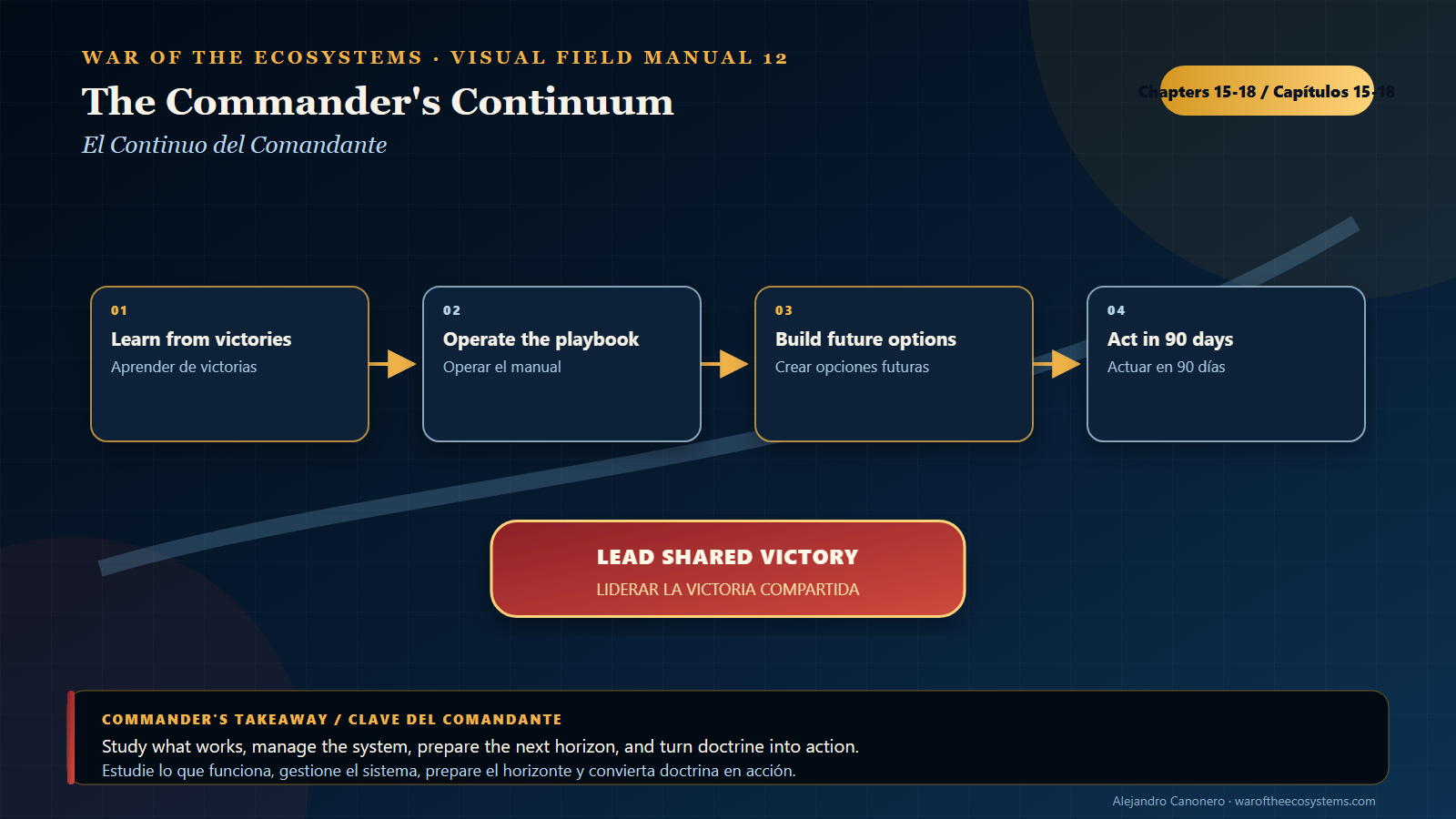 WAR OF THE ECOSYSTEMS · VISUAL FIELD MANUAL 12

The Commander's Continuum

El Continuo del Comandante

Chapters 15-18 / Capítulos 15-18

01
Learn from victories
Aprender de victorias

02
Operate the playbook
Operar el manual

03
Build future options
Crear opciones futuras

04
Act in 90 days
Actuar en 90 días

LEAD SHARED VICTORY
LIDERAR LA VICTORIA COMPARTIDA

COMMANDER'S TAKEAWAY / CLAVE DEL COMANDANTE

Study what works, manage the system, prepare the next horizon, and turn doctrine into action.

Estudie lo que funciona, gestione el sistema, prepare el horizonte y convierta doctrina en acción.

Alejandro Canonero · waroftheecosystems.com